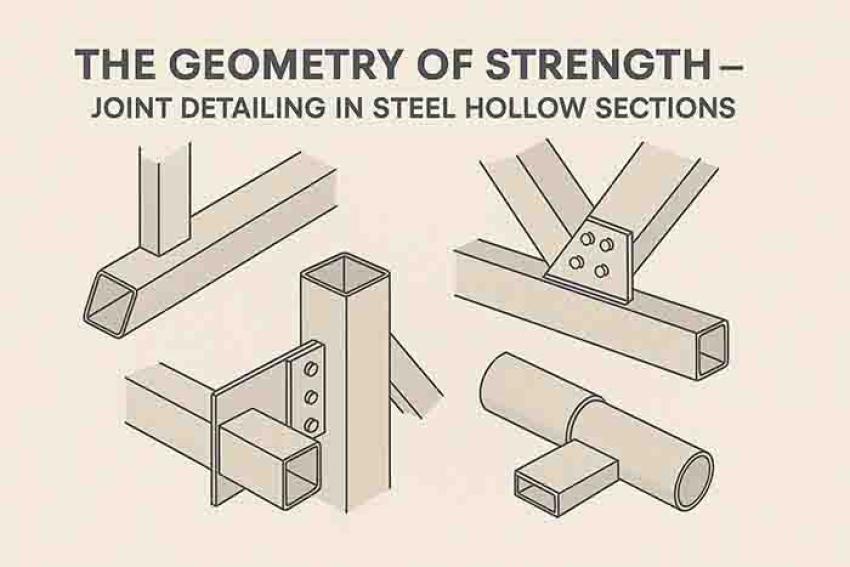 THE GEOMETRY OF STRENGTH –
JOINT DETAILING IN STEEL HOLLOW SECTIONS