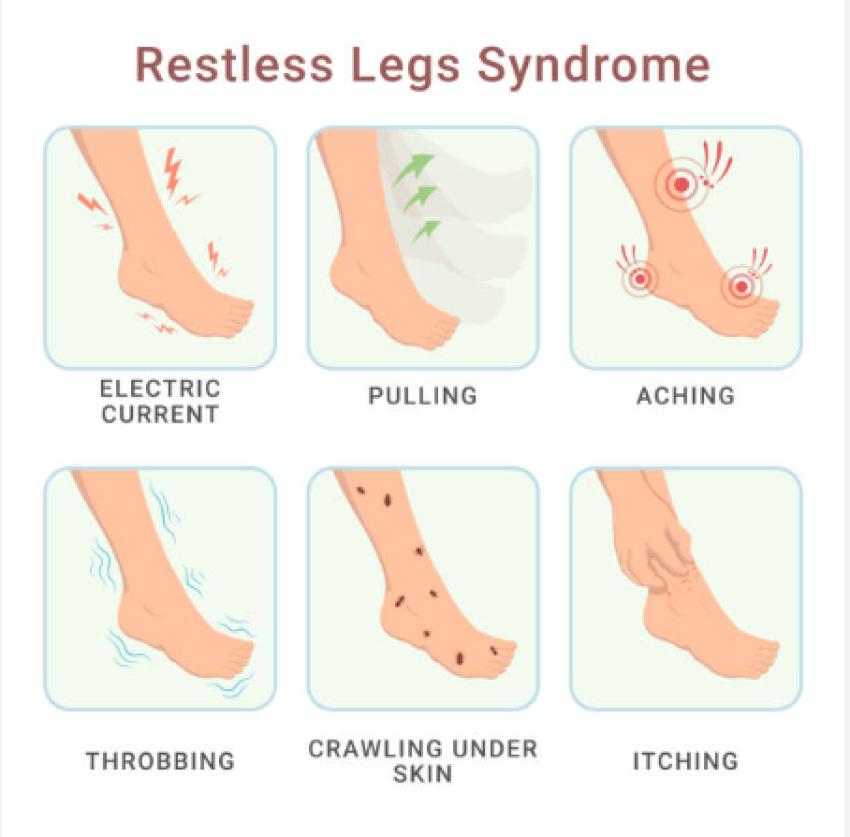 Restless Legs Syndrome

ELECTRIC CURRENT

PULLING

ACHING

THROBBING

CRAWLING UNDER SKIN

ITCHING